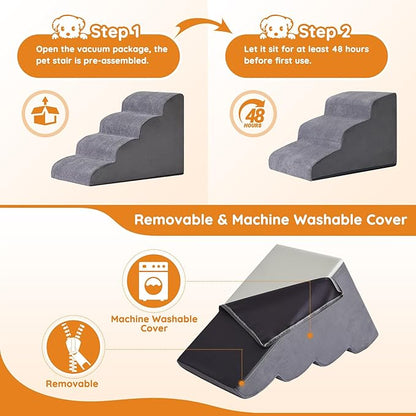 Step 1

Open the vacuum package, the pet stair is pre-assembled.

Step 2

Let it sit for at least 48 hours before first use.

48 HOURS

Removable & Machine Washable Cover

Machine Washable Cover

Removable