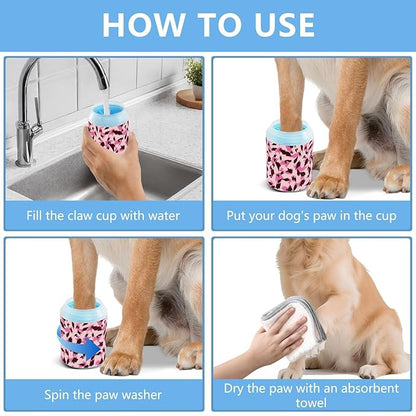 HOW TO USE

Fill the claw cup with water

Put your dog's paw in the cup

Spin the paw washer

Dry the paw with an absorbent towel