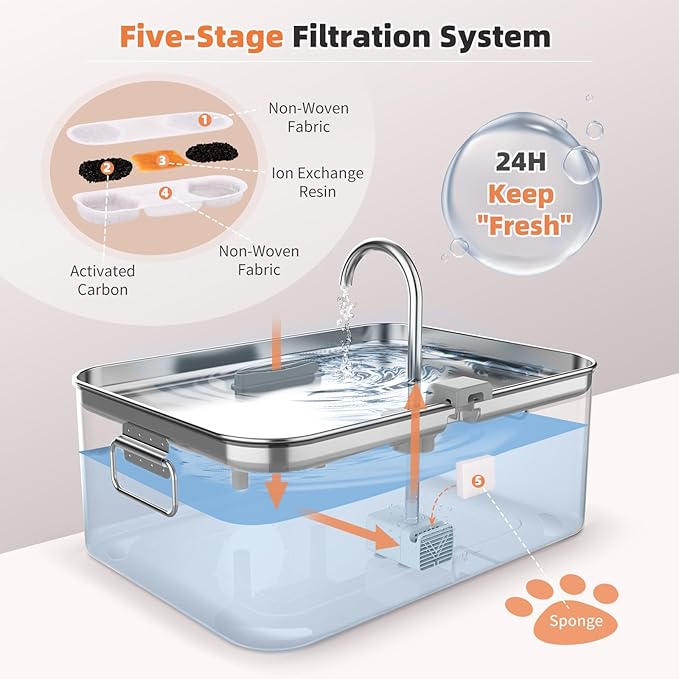 Five-Stage Filtration System

1
Non-Woven Fabric

2
3
Ion Exchange Resin

4
Non-Woven Fabric

Activated Carbon

24H
Keep
"Fresh"

5

Sponge