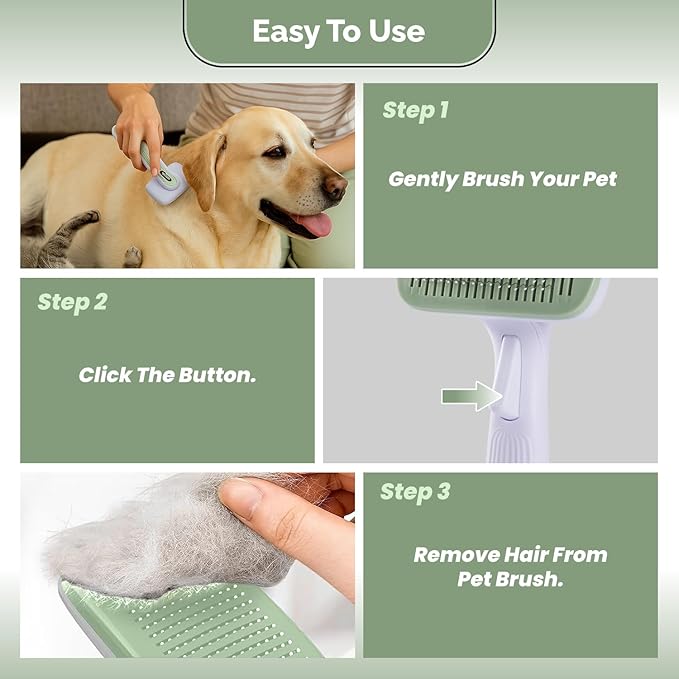 Easy To Use

Step 1

Gently Brush Your Pet

Step 2

Click The Button.

Step 3

Remove Hair From Pet Brush.