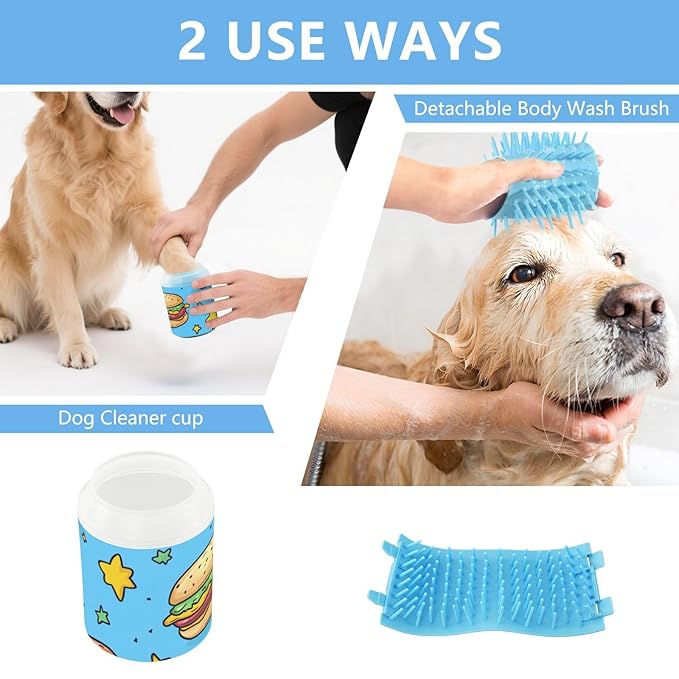 2 USE WAYS

Detachable Body Wash Brush

Dog Cleaner cup