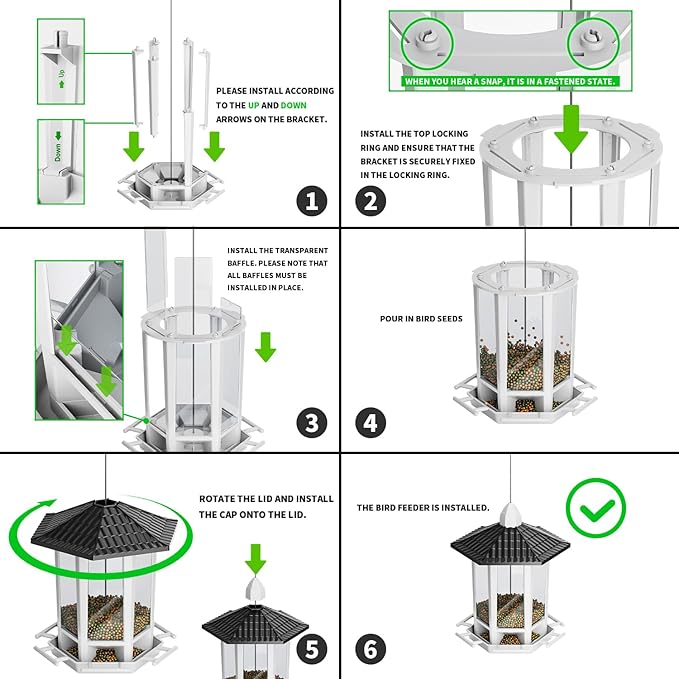 Up

Down

PLEASE INSTALL ACCORDING TO THE UP AND DOWN ARROWS ON THE BRACKET.

1

WHEN YOU HEAR A SNAP, IT IS IN A FASTENED STATE.

INSTALL THE TOP LOCKING RING AND ENSURE THAT THE BRACKET IS SECURELY FIXED IN THE LOCKING RING.

2

INSTALL THE TRANSPARENT BAFFLE. PLEASE NOTE THAT ALL BAFFLES MUST BE INSTALLED IN PLACE.

3

POUR IN BIRD SEEDS

4

ROTATE THE LID AND INSTALL THE CAP ONTO THE LID.

5

THE BIRD FEEDER IS INSTALLED.

6