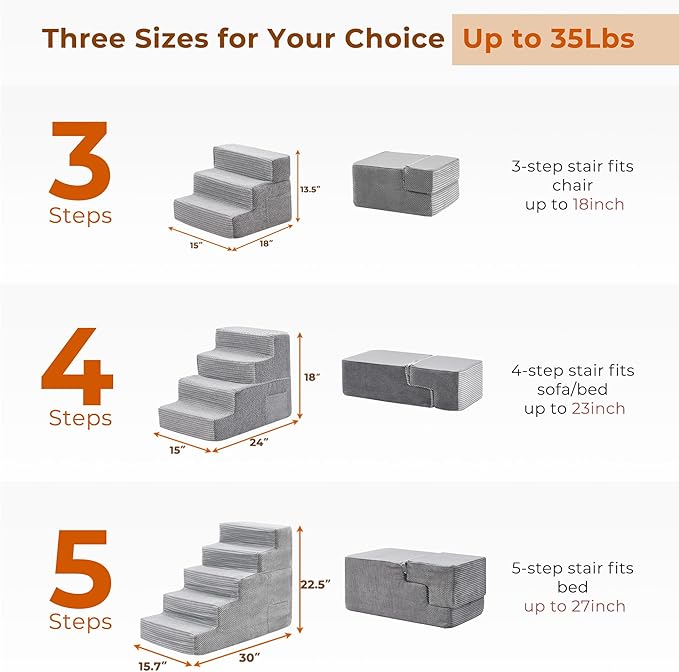 Three Sizes for Your Choice Up to 35Lbs

3
Steps

13.5"
15"
18"

3-step stair fits
chair
up to 18inch

4
Steps

18"
15"
24"

4-step stair fits
sofa/bed
up to 23inch

5
Steps

22.5"
15.7"
30"

5-step stair fits
bed
up to 27inch