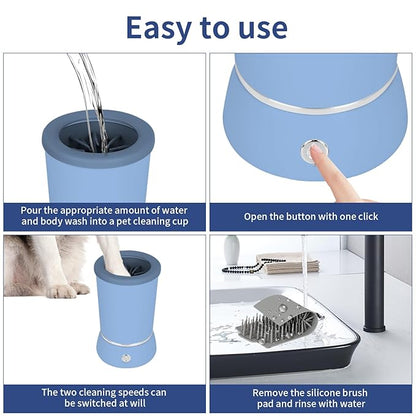 Easy to use

Pour the appropriate amount of water and body wash into a pet cleaning cup

Open the button with one click

The two cleaning speeds can be switched at will

Remove the silicone brush pad and rinse with water