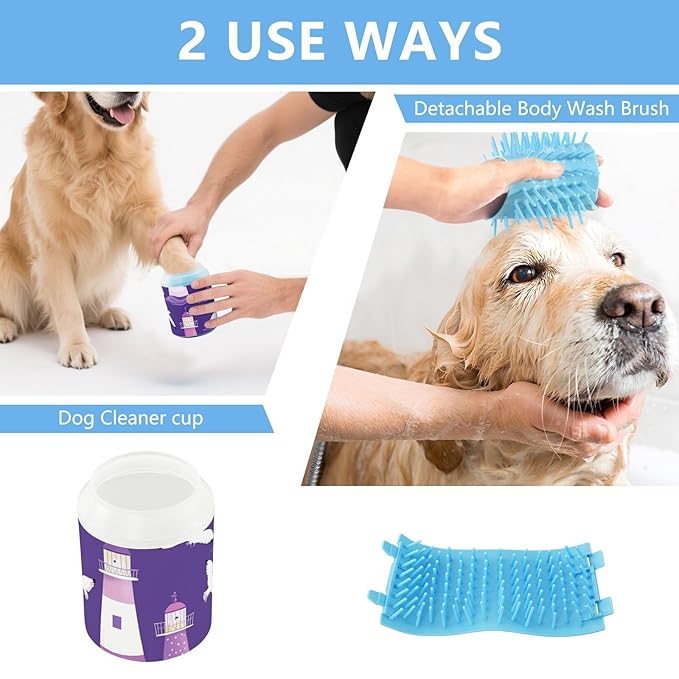 2 USE WAYS

Detachable Body Wash Brush

Dog Cleaner cup