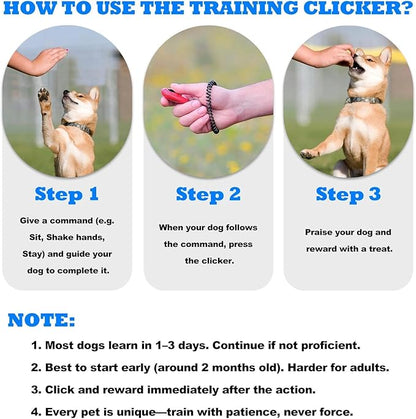 HOW TO USE THE TRAINING CLICKER?

Step 1

Give a command (e.g. Sit, Shake hands, Stay) and guide your dog to complete it.

Step 2

When your dog follows the command, press the clicker.

Step 3

Praise your dog and reward with a treat.

NOTE:

1. Most dogs learn in 1–3 days. Continue if not proficient.

2. Best to start early (around 2 months old). Harder for adults.

3. Click and reward immediately after the action.

4. Every pet is unique—train with patience, never force.