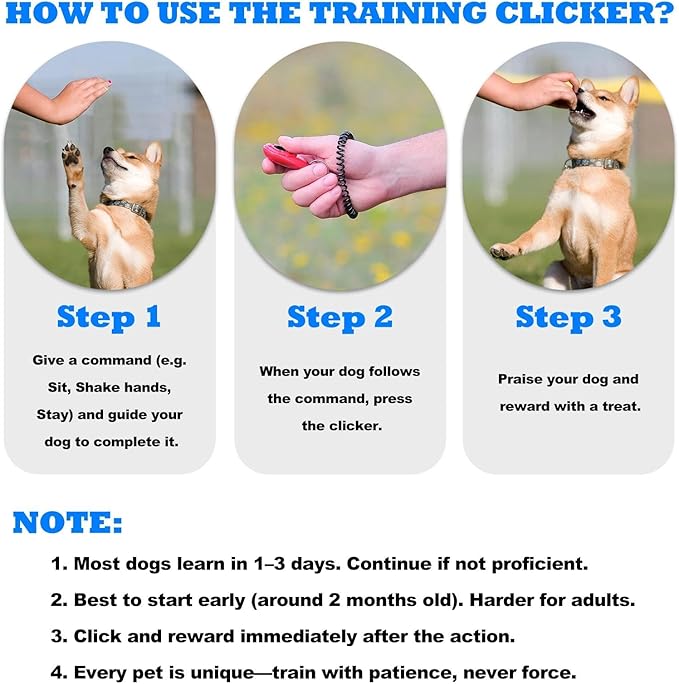 HOW TO USE THE TRAINING CLICKER?

Step 1

Give a command (e.g. Sit, Shake hands, Stay) and guide your dog to complete it.

Step 2

When your dog follows the command, press the clicker.

Step 3

Praise your dog and reward with a treat.

NOTE:

1. Most dogs learn in 1–3 days. Continue if not proficient.

2. Best to start early (around 2 months old). Harder for adults.

3. Click and reward immediately after the action.

4. Every pet is unique—train with patience, never force.