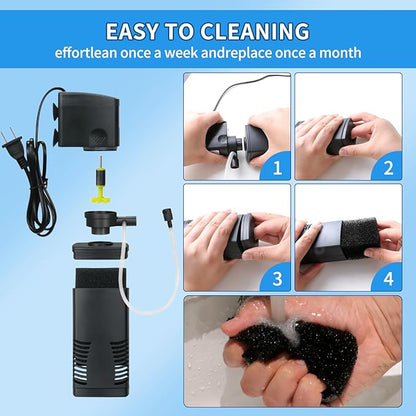 EASY TO CLEANING
effortlean once a week andreplace once a month

1

2

3

4