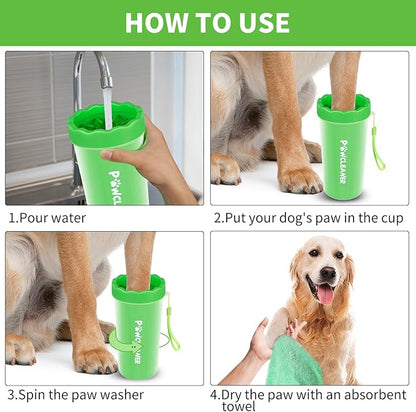 HOW TO USE

PAWCL

1.Pour water

PAWCLEANER

2.Put your dog's paw in the cup

PAWCLEANER

3.Spin the paw washer

4.Dry the paw with an absorbent towel