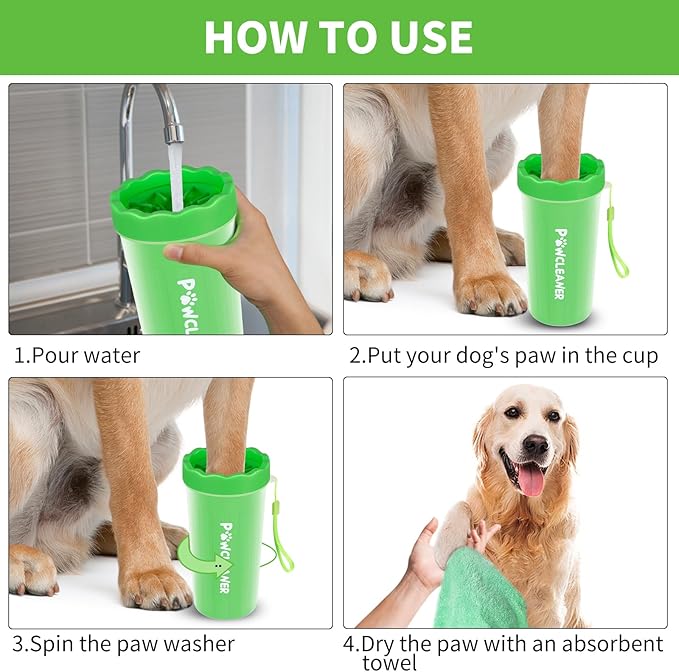 HOW TO USE

PAWCL

1.Pour water

PAWCLEANER

2.Put your dog's paw in the cup

PAWCLEANER

3.Spin the paw washer

4.Dry the paw with an absorbent towel