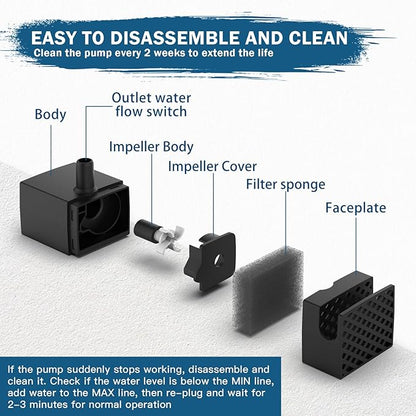 EASY TO DISASSEMBLE AND CLEAN
Clean the pump every 2 weeks to extend the life

Body

Outlet water flow switch

Impeller Body

Impeller Cover

Filter sponge

Faceplate

If the pump suddenly stops working, disassemble and clean it. Check if the water level is below the MIN line, add water to the MAX line, then re-plug and wait for 2-3 minutes for normal operation