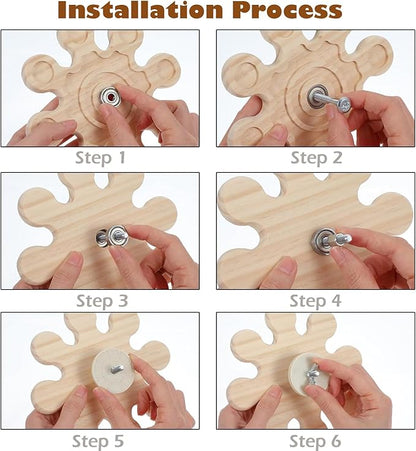 Installation Process

Step 1

Step 2

Step 3

Step 4

Step 5

Step 6