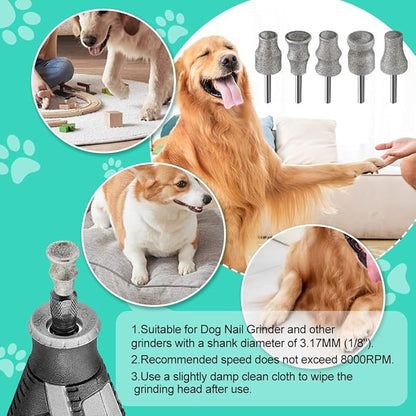 1.Suitable for Dog Nail Grinder and other grinders with a shank diameter of 3.17MM (1/8").

2.Recommended speed does not exceed 8000RPM.

3.Use a slightly damp clean cloth to wipe the grinding head after use.