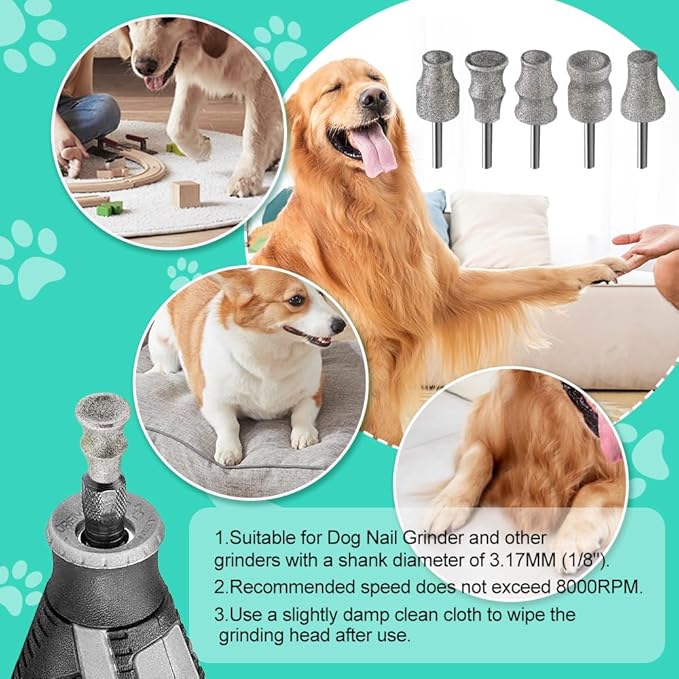 1.Suitable for Dog Nail Grinder and other grinders with a shank diameter of 3.17MM (1/8").

2.Recommended speed does not exceed 8000RPM.

3.Use a slightly damp clean cloth to wipe the grinding head after use.