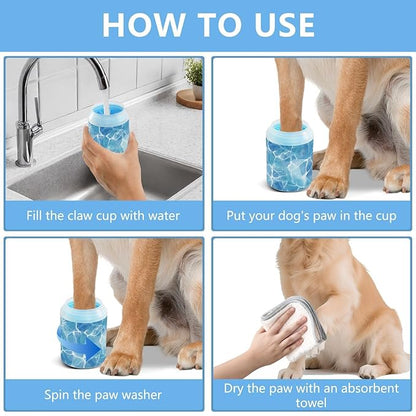 HOW TO USE

Fill the claw cup with water

Put your dog's paw in the cup

Spin the paw washer

Dry the paw with an absorbent towel