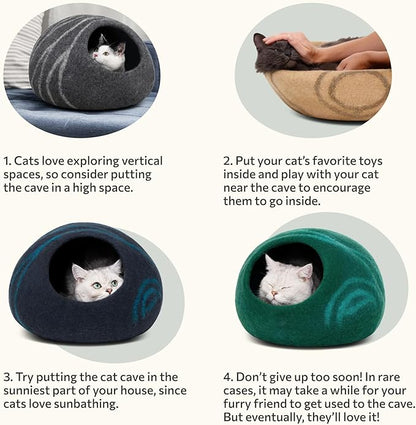 1. Cats love exploring vertical spaces, so consider putting the cave in a high space.

2. Put your cat's favorite toys inside and play with your cat near the cave to encourage them to go inside.

3. Try putting the cat cave in the sunniest part of your house, since cats love sunbathing.

4. Don't give up too soon! In rare cases, it may take a while for your furry friend to get used to the cave. But eventually, they'll love it!