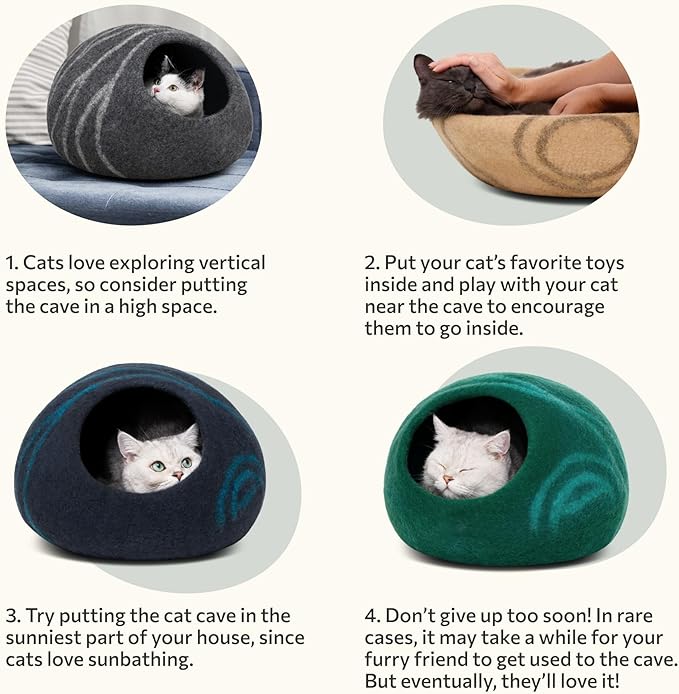 1. Cats love exploring vertical spaces, so consider putting the cave in a high space.

2. Put your cat's favorite toys inside and play with your cat near the cave to encourage them to go inside.

3. Try putting the cat cave in the sunniest part of your house, since cats love sunbathing.

4. Don't give up too soon! In rare cases, it may take a while for your furry friend to get used to the cave. But eventually, they'll love it!