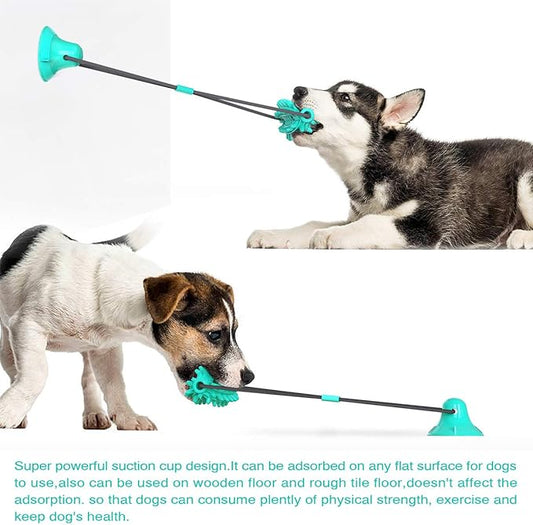 Super powerful suction cup design.It can be adsorbed on any flat surface for dogs to use,also can be used on wooden floor and rough tile floor,doesn't affect the adsorption. so that dogs can consume plently of physical strength, exercise and keep dog's health.