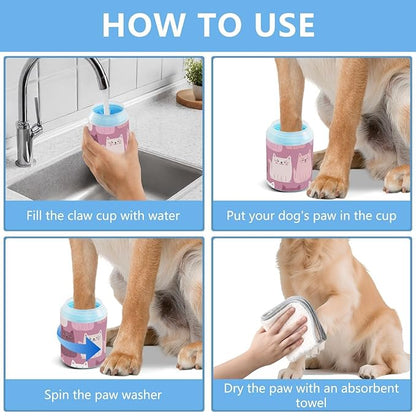 HOW TO USE

Fill the claw cup with water

Put your dog's paw in the cup

Spin the paw washer

Dry the paw with an absorbent towel