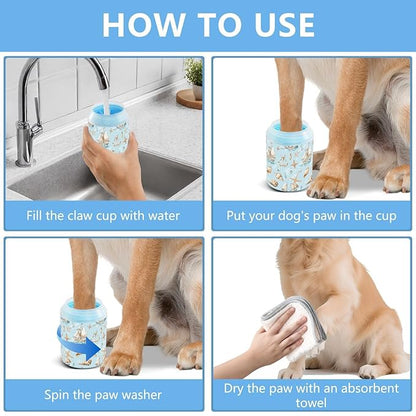 HOW TO USE

Fill the claw cup with water

Put your dog's paw in the cup

Spin the paw washer

Dry the paw with an absorbent towel