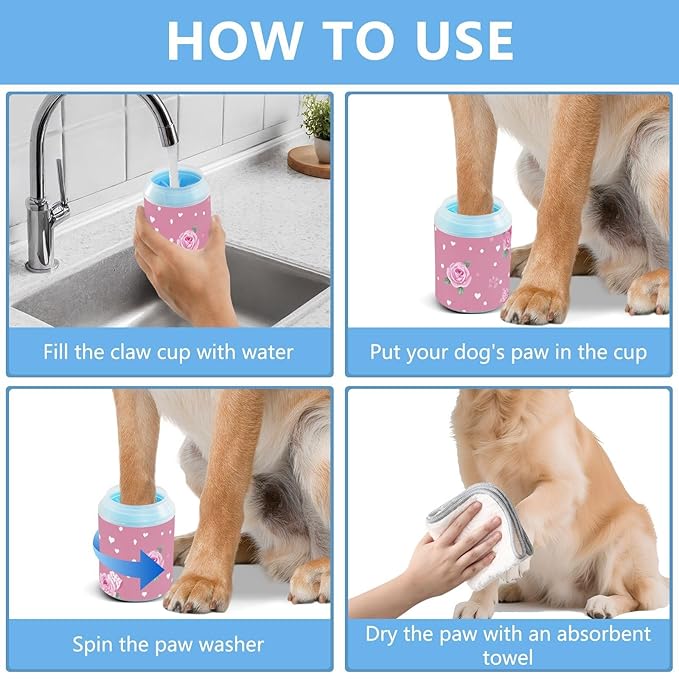 HOW TO USE

Fill the claw cup with water

Put your dog's paw in the cup

Spin the paw washer

Dry the paw with an absorbent towel