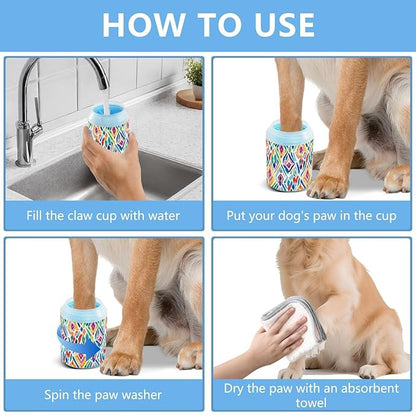 HOW TO USE

Fill the claw cup with water

Put your dog's paw in the cup

Spin the paw washer

Dry the paw with an absorbent towel