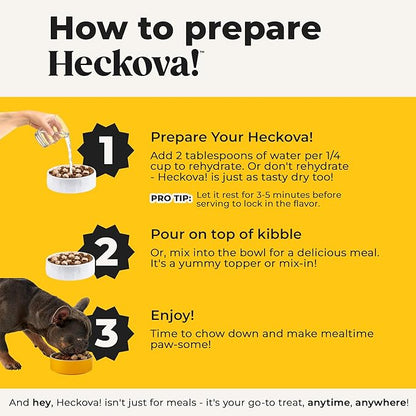 How to prepare Heckova!™

1

Prepare Your Heckova!

Add 2 tablespoons of water per 1/4 cup to rehydrate. Or don't rehydrate - Heckova! is just as tasty dry too!

PRO TIP: Let it rest for 3-5 minutes before serving to lock in the flavor.

2

Pour on top of kibble

Or, mix into the bowl for a delicious meal. It's a yummy topper or mix-in!

3

Enjoy!

Time to chow down and make mealtime paw-some!

And hey, Heckova! isn't just for meals - it's your go-to treat, anytime, anywhere!