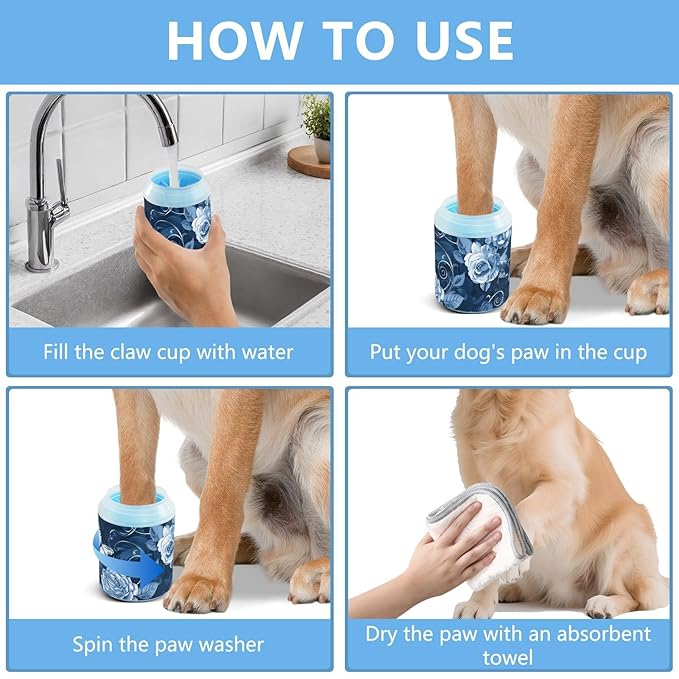 HOW TO USE

Fill the claw cup with water

Put your dog's paw in the cup

Spin the paw washer

Dry the paw with an absorbent towel