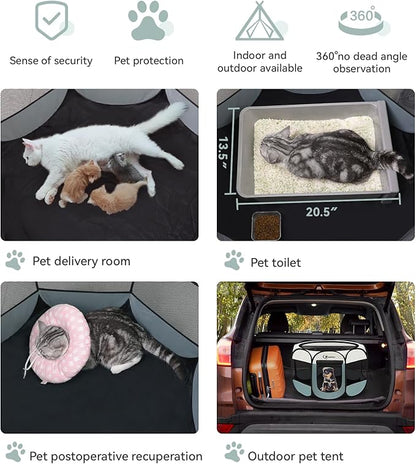 360°

Sense of security

Pet protection

Indoor and outdoor available

360°no dead angle observation

13.5″

20.5″

Pet delivery room

Pet toilet

Pet postoperative recuperation

Outdoor pet tent