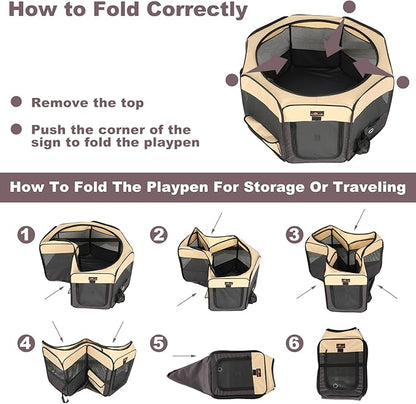 How to Fold Correctly

Remove the top

Push the corner of the sign to fold the playpen

How To Fold The Playpen For Storage Or Traveling

1

2

3

4

5

6