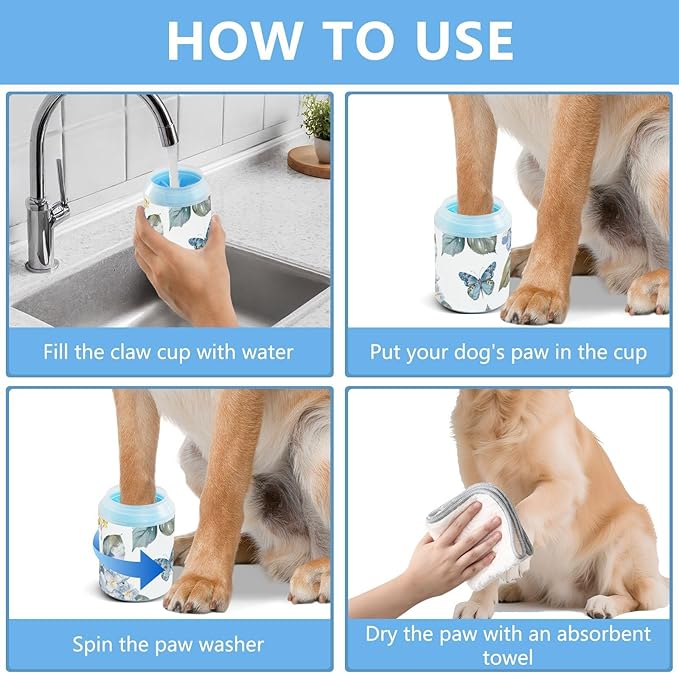 HOW TO USE

Fill the claw cup with water

Put your dog's paw in the cup

Spin the paw washer

Dry the paw with an absorbent towel