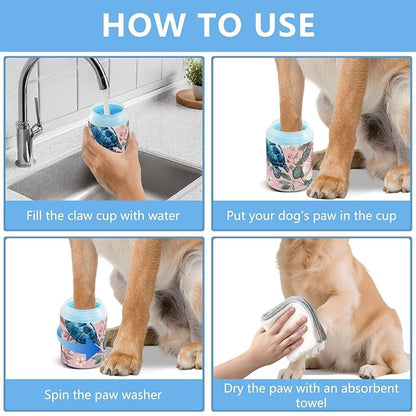 HOW TO USE

Fill the claw cup with water

Put your dog's paw in the cup

Spin the paw washer

Dry the paw with an absorbent towel