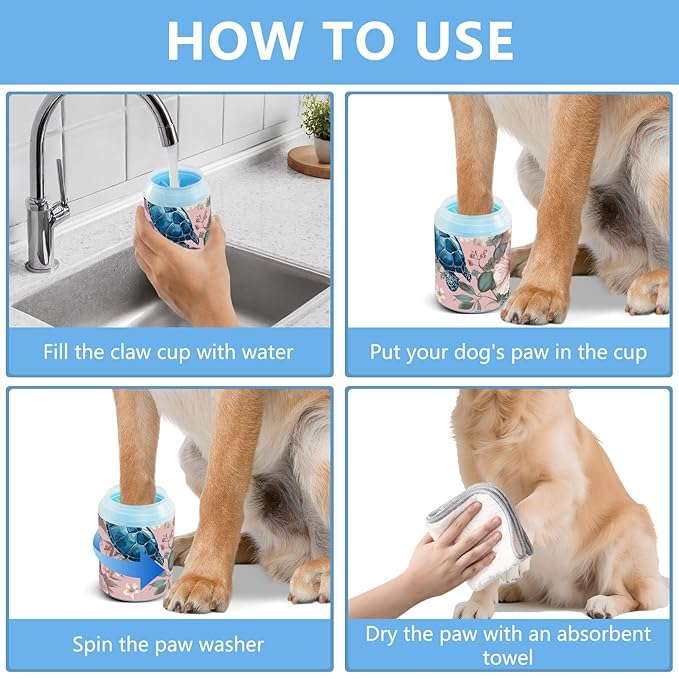 HOW TO USE

Fill the claw cup with water

Put your dog's paw in the cup

Spin the paw washer

Dry the paw with an absorbent towel