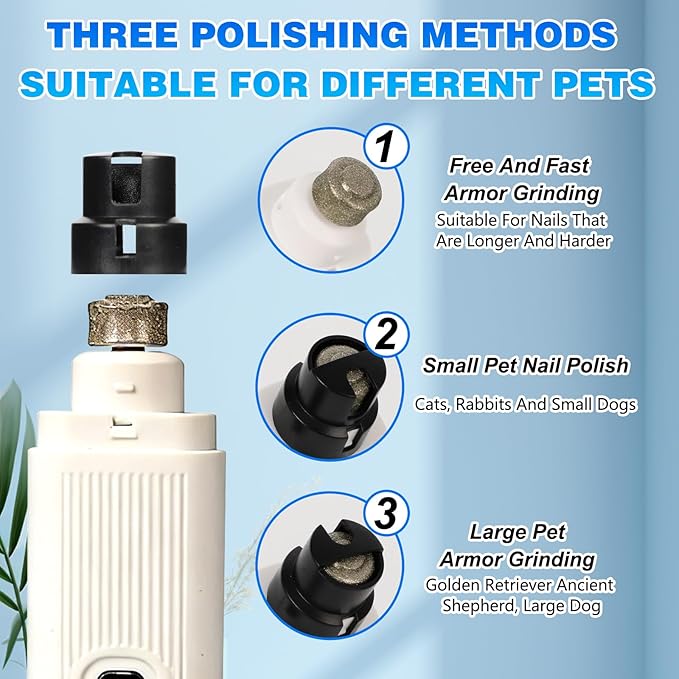 THREE POLISHING METHODS
SUITABLE FOR DIFFERENT PETS

1
Free And Fast Armor Grinding
Suitable For Nails That Are Longer And Harder

2
Small Pet Nail Polish
Cats, Rabbits And Small Dogs

3
Large Pet Armor Grinding
Golden Retriever Ancient Shepherd, Large Dog