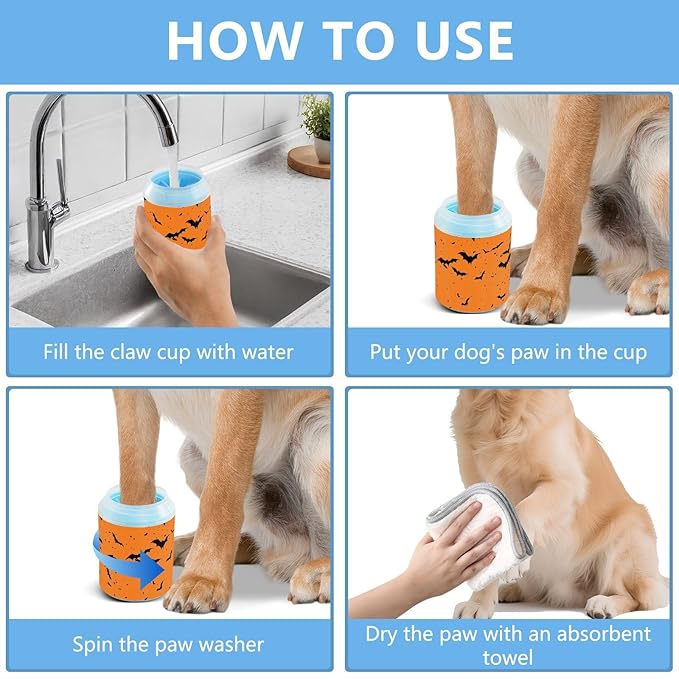 HOW TO USE

Fill the claw cup with water

Put your dog's paw in the cup

Spin the paw washer

Dry the paw with an absorbent towel