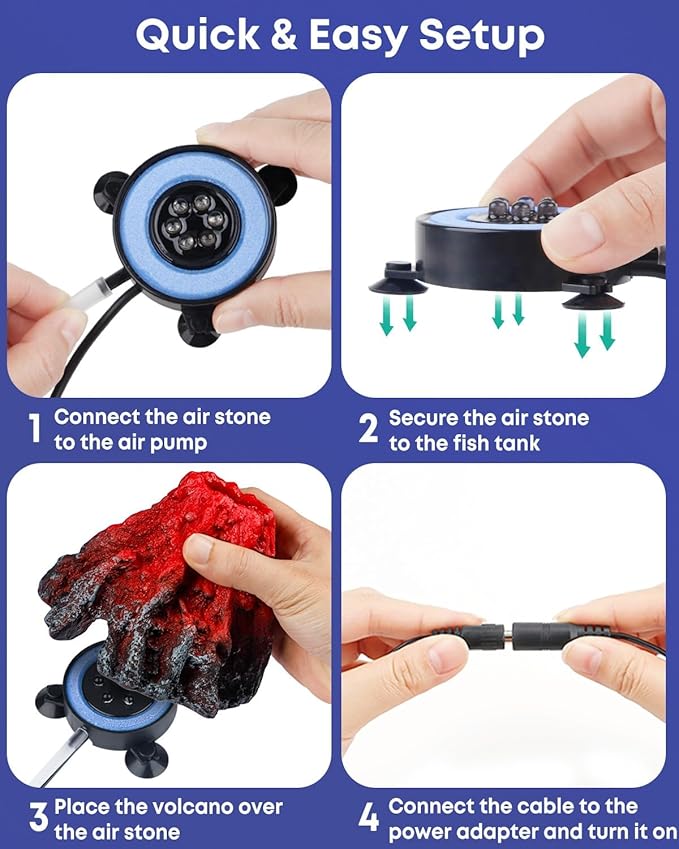 Quick & Easy Setup

1 Connect the air stone to the air pump

2 Secure the air stone to the fish tank

3 Place the volcano over the air stone

4 Connect the cable to the power adapter and turn it on