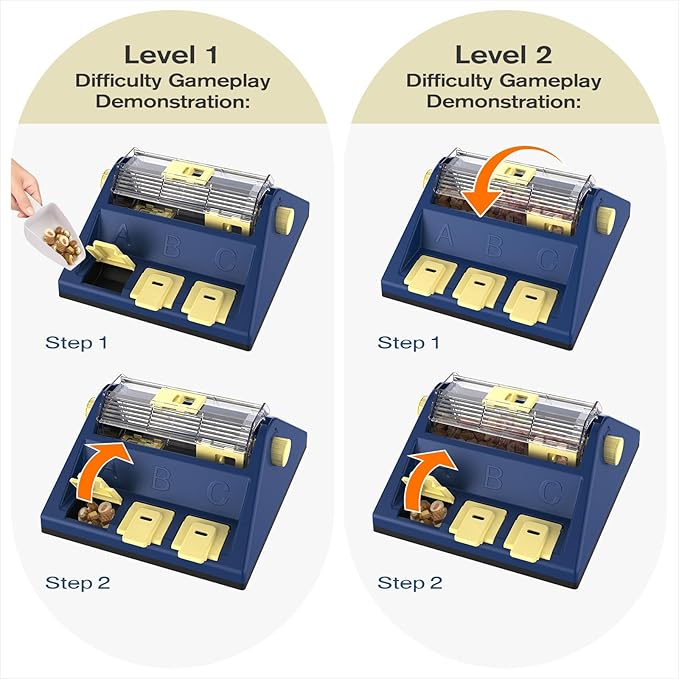 Level 1
Difficulty Gameplay
Demonstration:

A B C

Step 1

A B C

Step 2

Level 2
Difficulty Gameplay
Demonstration:

A B C

Step 1

B C

Step 2