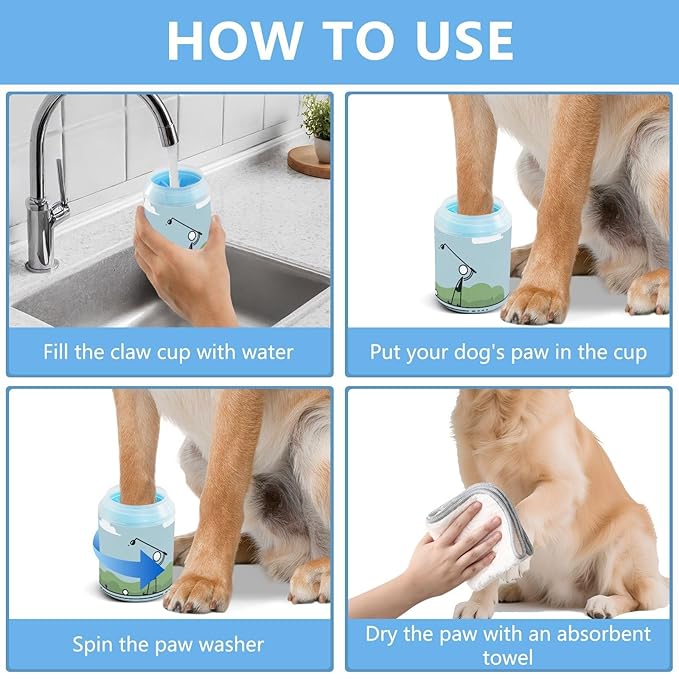 HOW TO USE

Fill the claw cup with water

Put your dog's paw in the cup

Spin the paw washer

Dry the paw with an absorbent towel