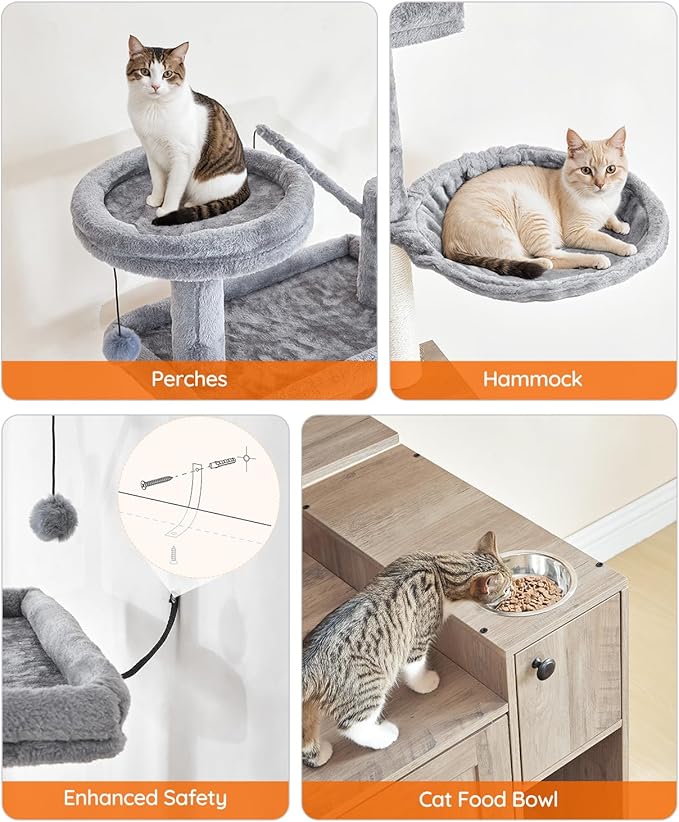 Perches

Hammock

Enhanced Safety

Cat Food Bowl