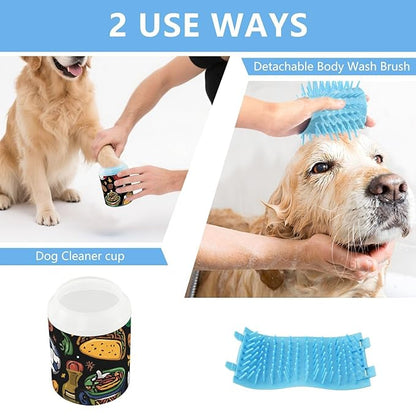 2 USE WAYS

Detachable Body Wash Brush

Dog Cleaner cup