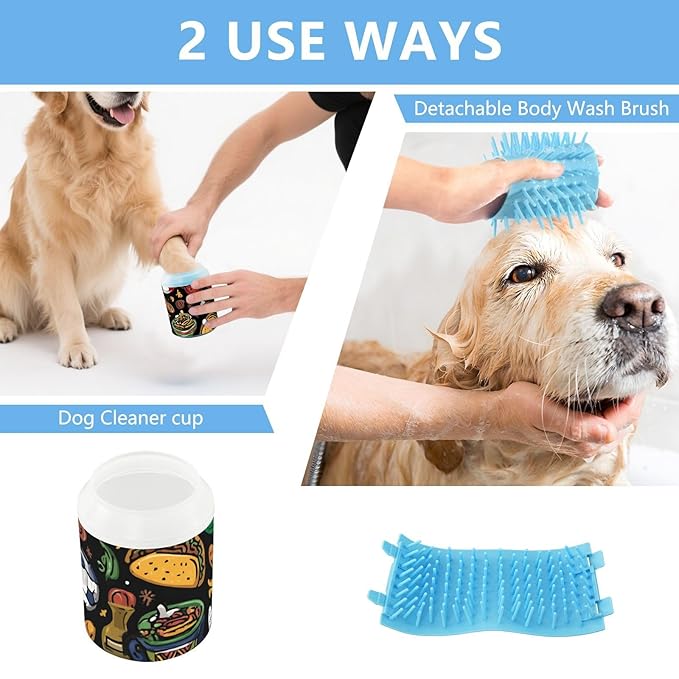 2 USE WAYS

Detachable Body Wash Brush

Dog Cleaner cup