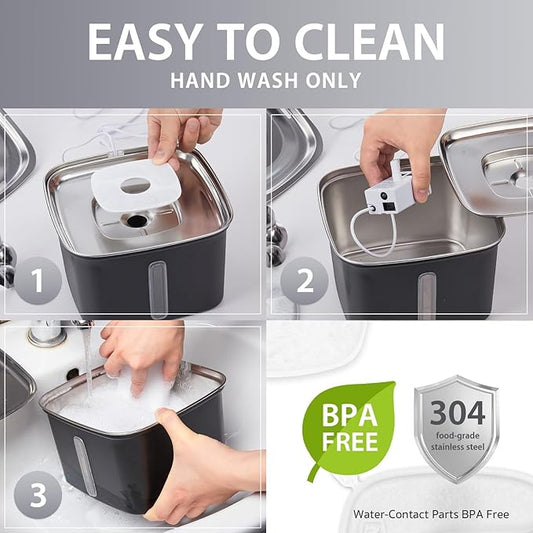 EASY TO CLEAN
HAND WASH ONLY

1

2

3

BPA FREE

304
food-grade
stainless steel

Water-Contact Parts BPA Free