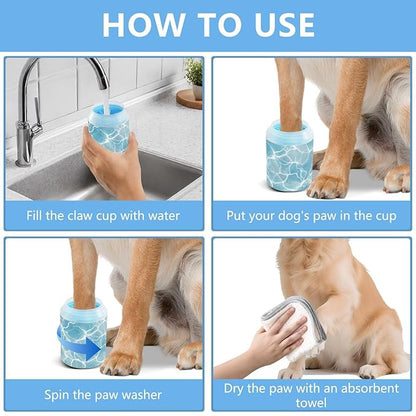 HOW TO USE

Fill the claw cup with water

Put your dog's paw in the cup

Spin the paw washer

Dry the paw with an absorbent towel