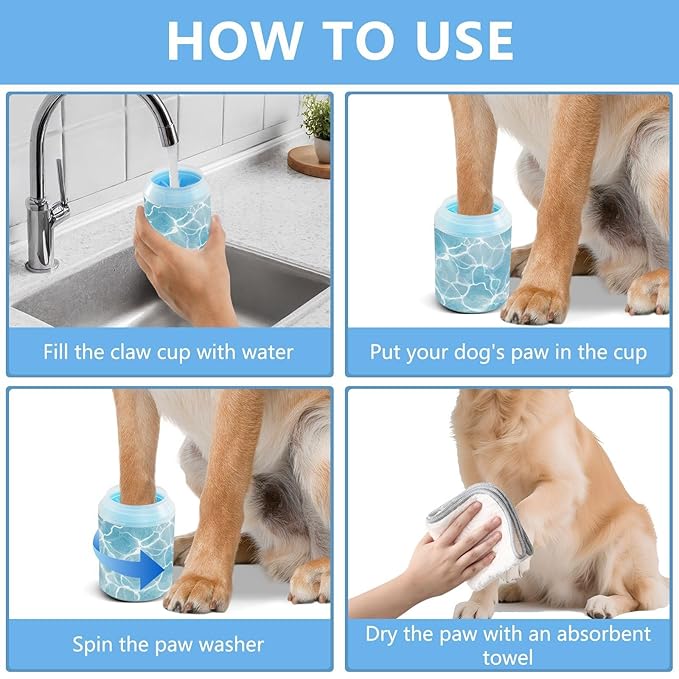 HOW TO USE

Fill the claw cup with water

Put your dog's paw in the cup

Spin the paw washer

Dry the paw with an absorbent towel