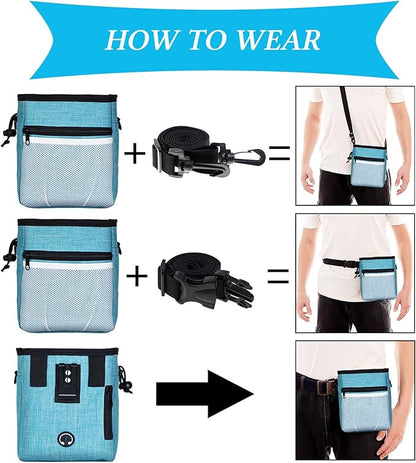 HOW TO WEAR

+ =

+ =