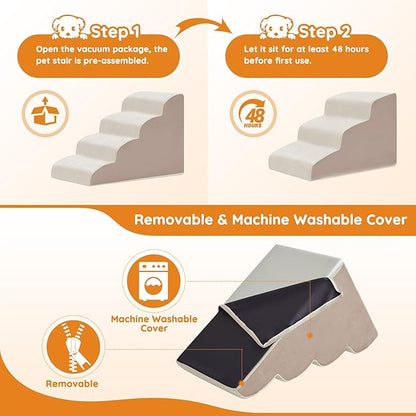 Step 1
Open the vacuum package, the pet stair is pre-assembled.

Step 2
Let it sit for at least 48 hours before first use.

48 HOURS

Removable & Machine Washable Cover

Machine Washable Cover

Removable