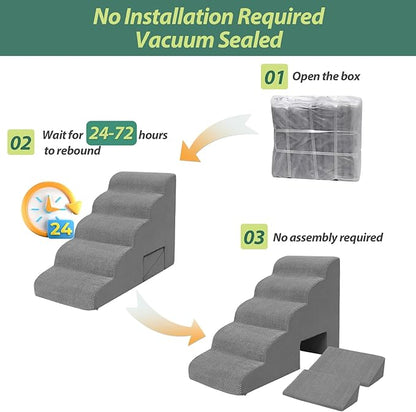 No Installation Required
Vacuum Sealed

01 Open the box

02 Wait for 24-72 hours to rebound

24

03 No assembly required