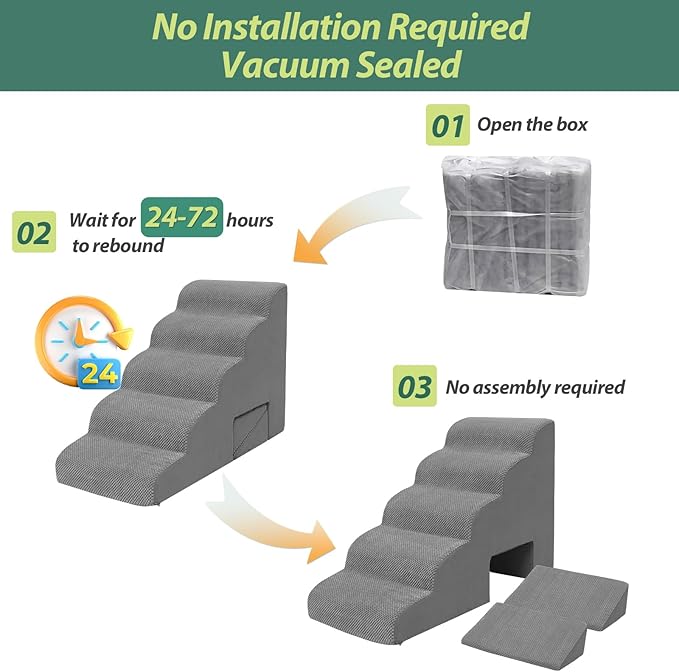 No Installation Required
Vacuum Sealed

01 Open the box

02 Wait for 24-72 hours to rebound

24

03 No assembly required