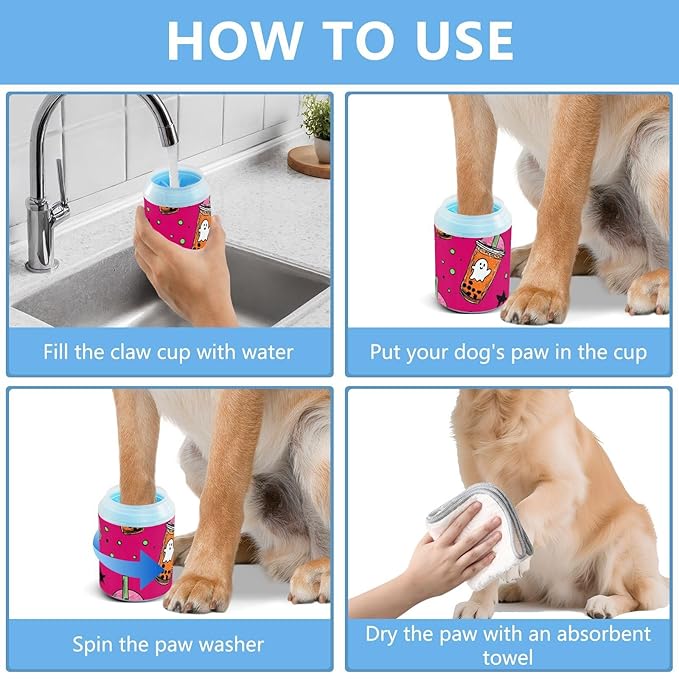 HOW TO USE

Fill the claw cup with water

Put your dog's paw in the cup

Spin the paw washer

Dry the paw with an absorbent towel