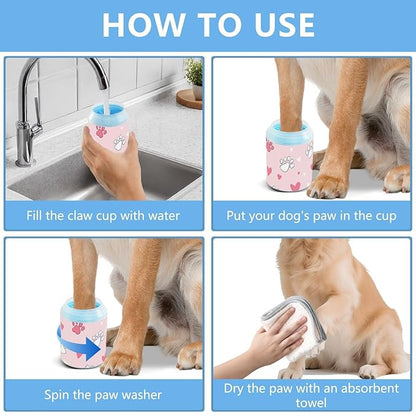 HOW TO USE

Fill the claw cup with water

Put your dog's paw in the cup

Spin the paw washer

Dry the paw with an absorbent towel